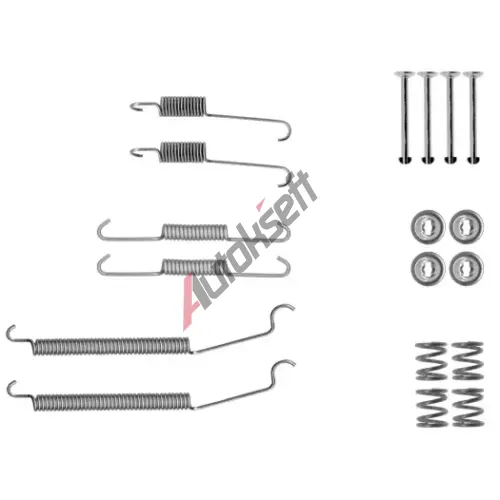 Autokseft