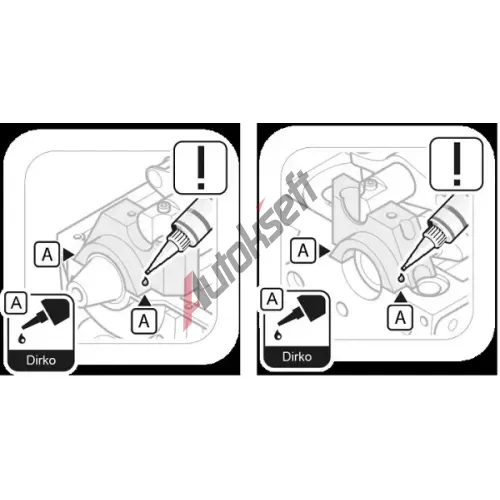 !
A
A
A
Dirko

Autokseft

!
A
A
A
Dirko